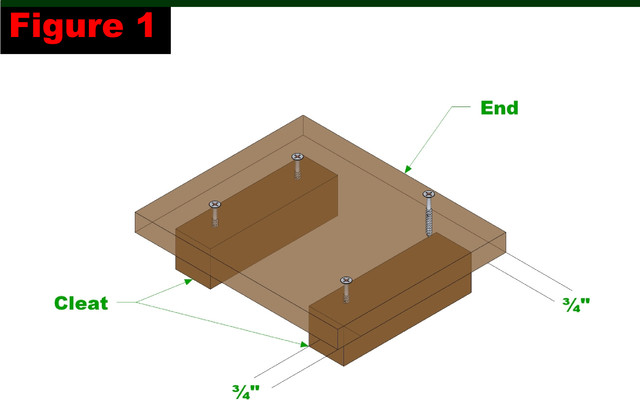 Figure 1

End

Cleat

¾"

¾"