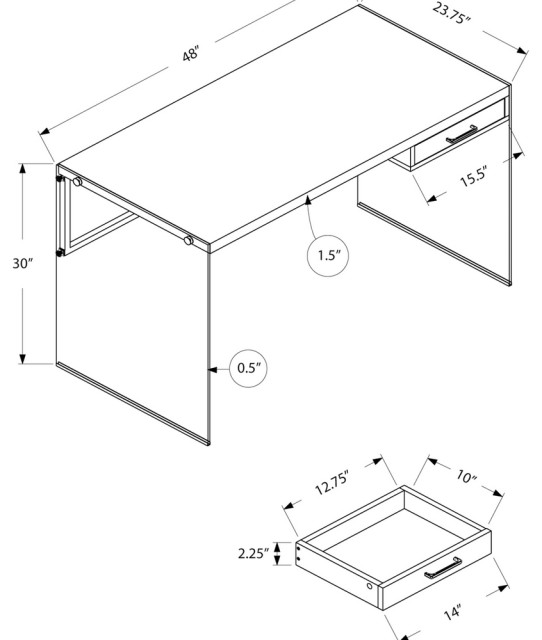 48"
23.75"
15.5"
30"
1.5"
0.5"
12.75"
10"
2.25"
14"