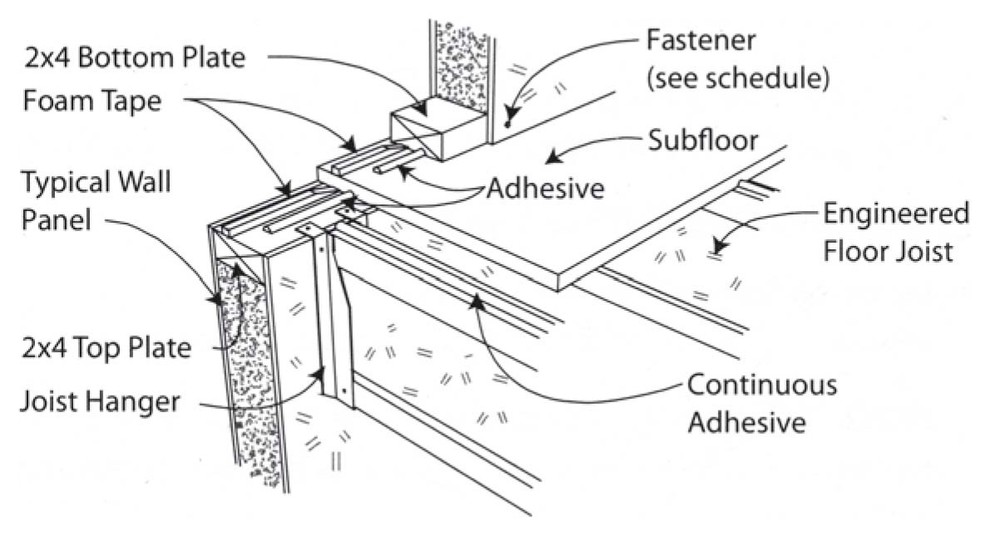 2x4 Bottom Plate

Foam Tape

Typical Wall Panel

2x4 Top Plate

Joist Hanger

Fastener (see schedule)

Subfloor

Adhesive

Engineered Floor Joist

Continuous Adhesive