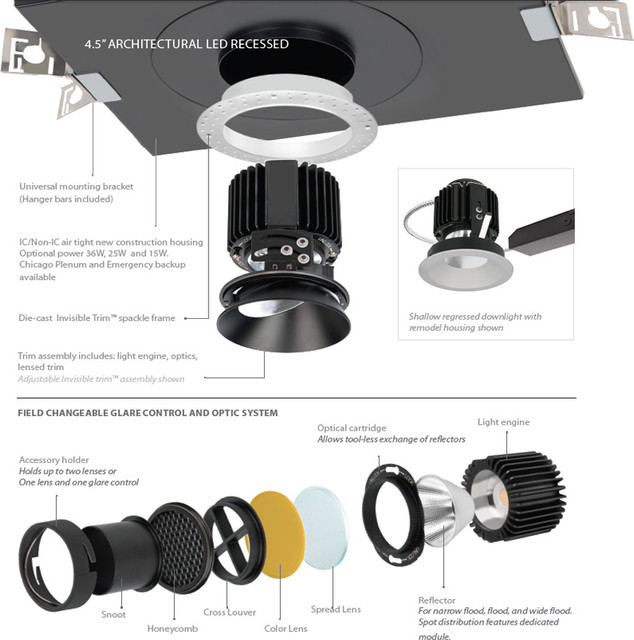 4.5" ARCHITECTURAL LED RECESSED

Universal mounting bracket (Hanger bars included)

IC/Non-IC air tight new construction housing Optional power 36W, 25W and 15W. Chicago Plenum and Emergency backup available

Die-cast Invisible Trim™ spackle frame

Trim assembly includes: light engine, optics, lensed trim
Adjustable Invisible trim™ assembly shown

Shallow regressed downlight with remodel housing shown

FIELD CHANGEABLE GLARE CONTROL AND OPTIC SYSTEM

Accessory holder
Holds up to two lenses or One lens and one glare control

Optical cartridge
Allows tool-less exchange of reflectors

Light engine

Snoot

Honeycomb

Cross Louver

Color Lens

Spread Lens

Reflector
For narrow flood, flood, and wide flood. Spot distribution features dedicated module.