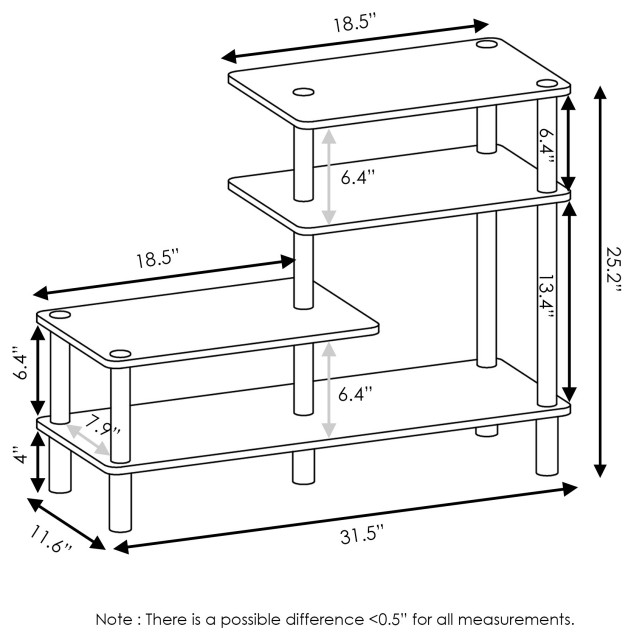 18.5"
6.4"
6.4"
25.2"
18.5"
13.4"
6.4"
6.4"
7.9"
4"
11.6"
31.5"

Note : There is a possible difference <0.5" for all measurements.