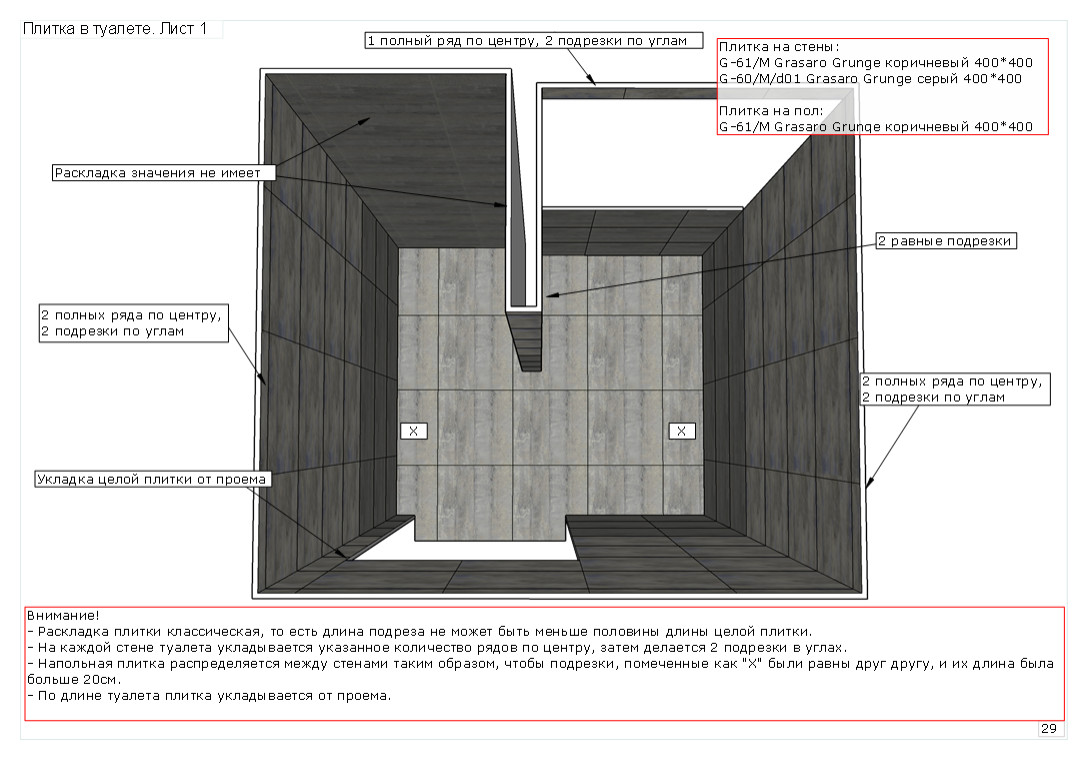 Плитка в туалете. Лист 1

1 полный ряд по центру, 2 подрезки по углам

Плитка на стены:
G-61/M Grasaro Grunge коричневый 400*400
G-60/M/d01 Grasaro Grunge серый 400*400

Плитка на пол:
G-61/M Grasaro Grunge коричневый 400*400

Раскладка значения не имеет

2 равные подрезки

2 полных ряда по центру,
2 подрезки по углам

2 полных ряда по центру,
2 подрезки по углам

X

X

Укладка целой плитки от проема

Внимание!
- Раскладка плитки классическая, то есть длина подреза не может быть меньше половины длины целой плитки.
- На каждой стене туалета укладывается указанное количество рядов по центру, затем делается 2 подрезки в углах.
- Напольная плитка распределяется между стенами таким образом, чтобы подрезки, помеченные как "X" были равны друг другу, и их длина была больше 20см.
- По длине туалета плитка укладывается от проема.

29