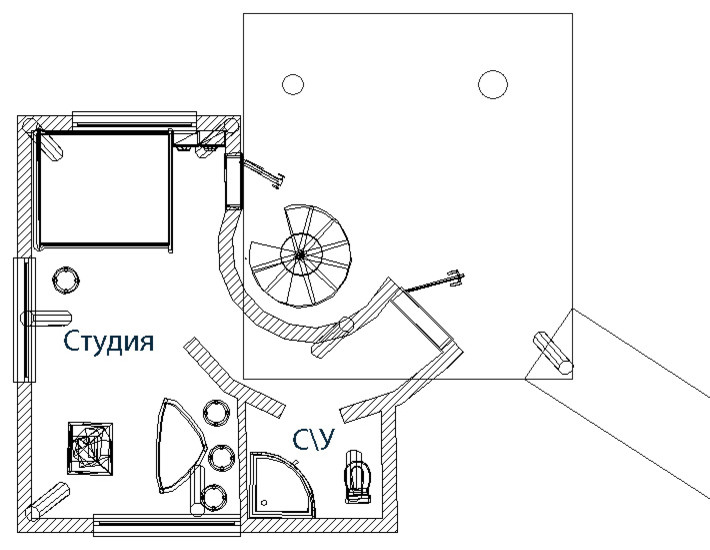 Студия

С\У