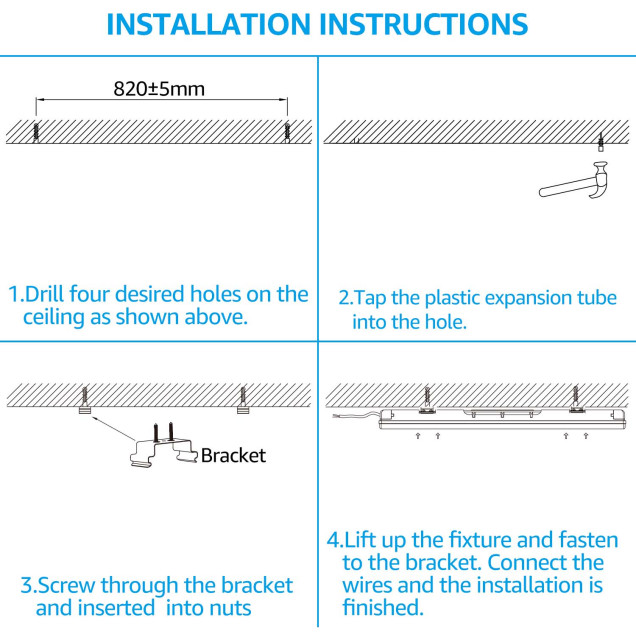 INSTALLATION INSTRUCTIONS

820±5mm

1.Drill four desired holes on the ceiling as shown above.

2.Tap the plastic expansion tube into the hole.

Bracket

3.Screw through the bracket and inserted into nuts

4.Lift up the fixture and fasten to the bracket. Connect the wires and the installation is finished.