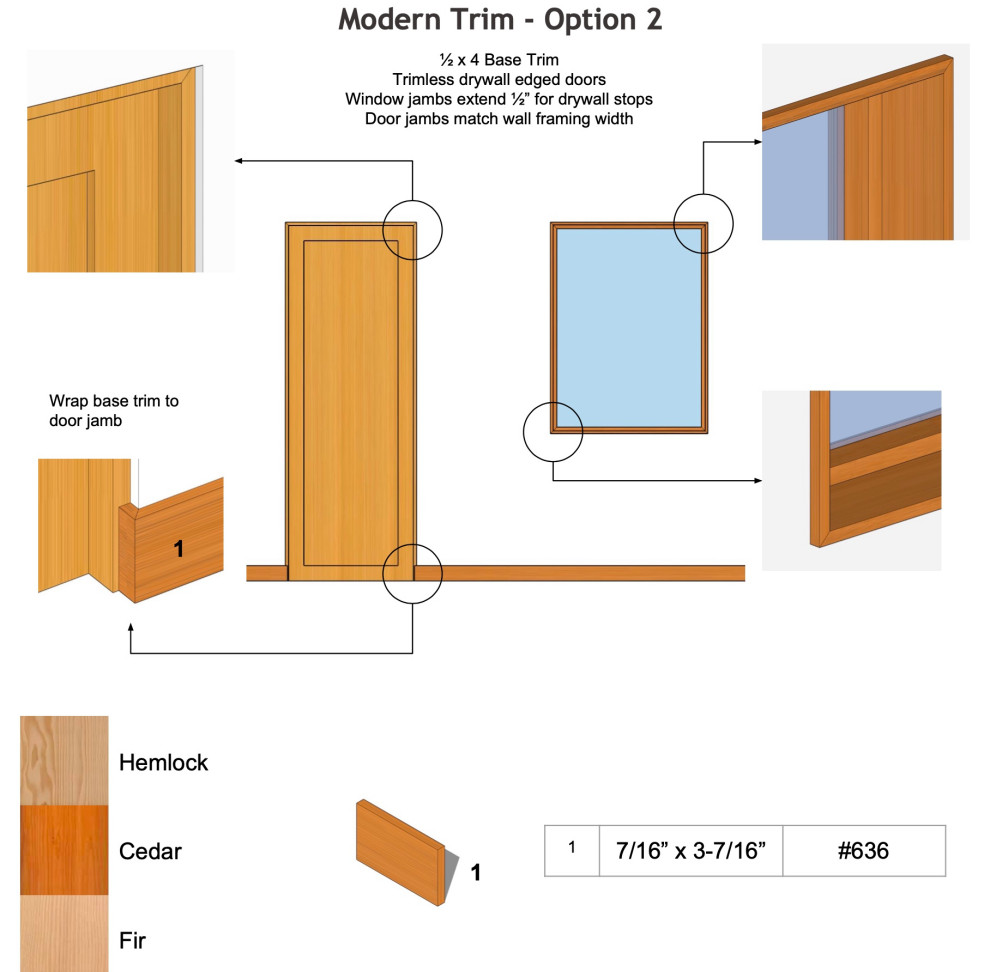 Modern Trim - Option 2

½ x 4 Base Trim
Trimless drywall edged doors
Window jambs extend ½" for drywall stops
Door jambs match wall framing width

Wrap base trim to door jamb

1

Hemlock

Cedar

Fir

1

| 1 | 7/16" x 3-7/16" | #636 |
|---|---|---|