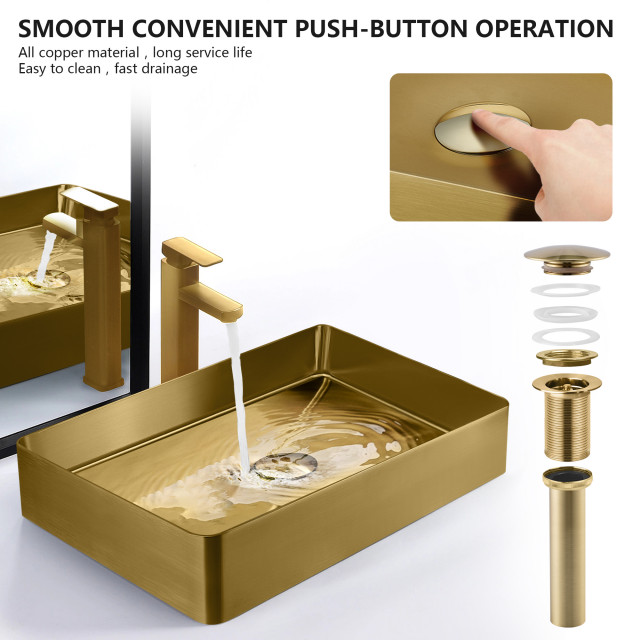 SMOOTH CONVENIENT PUSH-BUTTON OPERATION
All copper material , long service life
Easy to clean , fast drainage