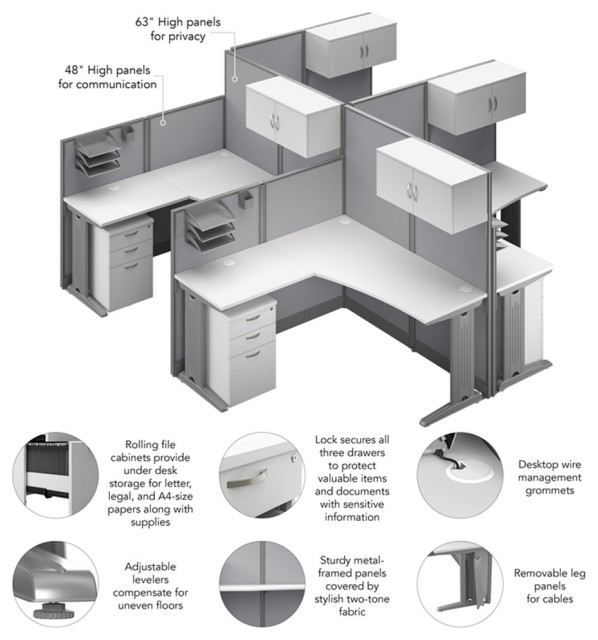 63" High panels for privacy

48" High panels for communication

Rolling file cabinets provide under desk storage for letter, legal, and A4-size papers along with supplies

Lock secures all three drawers to protect valuable items and documents with sensitive information

Desktop wire management grommets

Adjustable levelers compensate for uneven floors

Sturdy metal-framed panels covered by stylish two-tone fabric

Removable leg panels for cables