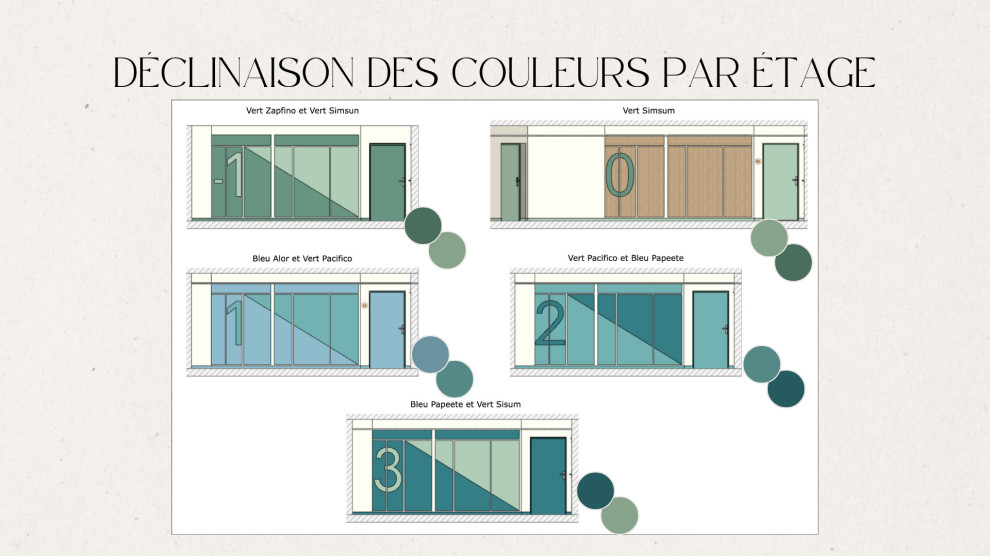 DÉCLINAISON DES COULEURS PAR ÉTAGE

Vert Zapfino et Vert Simsun

-1

Vert Simsum

0

Bleu Alor et Vert Pacifico

1

Vert Pacifico et Bleu Papeete

2

Bleu Papeete et Vert Sisum

3