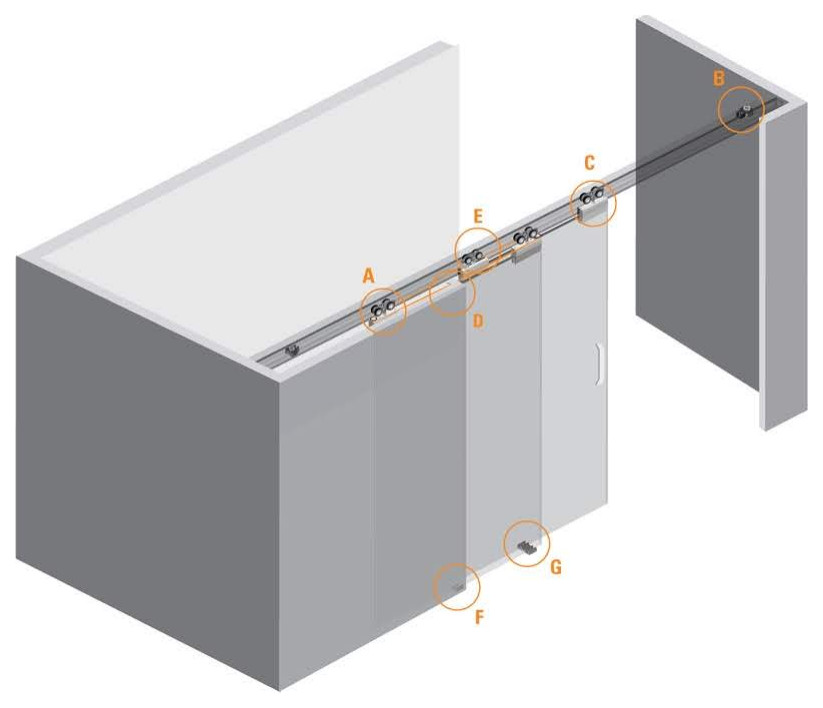 B
C
E
A
D
G
F