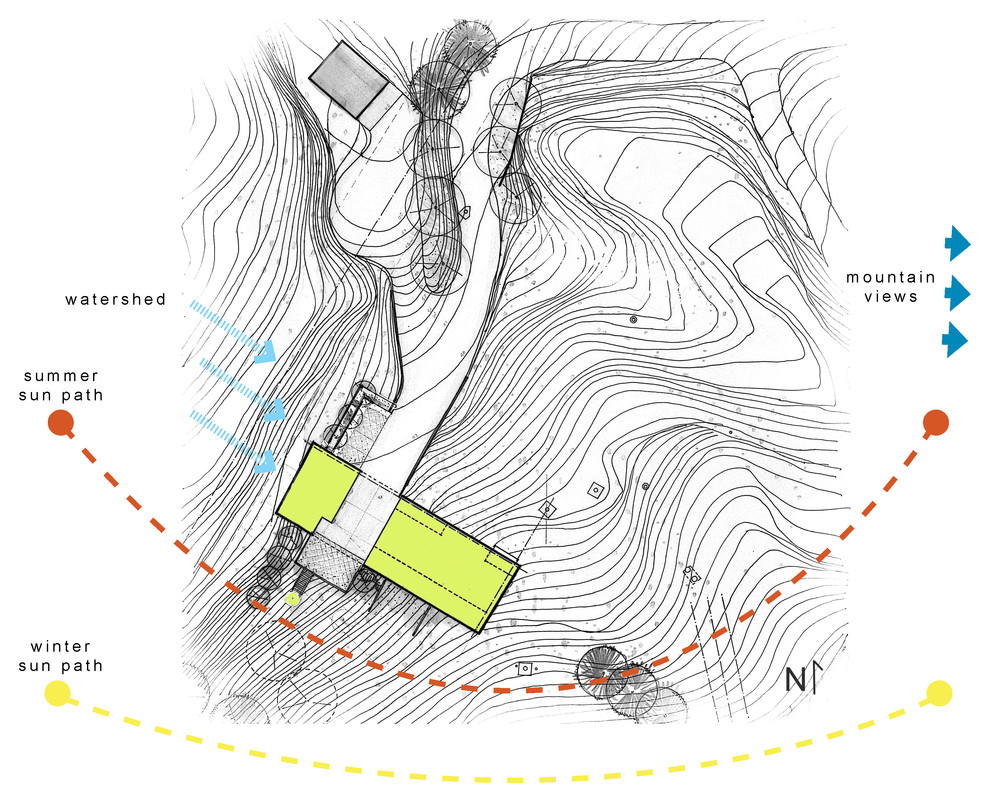 watershed

summer sun path

winter sun path

mountain views

N