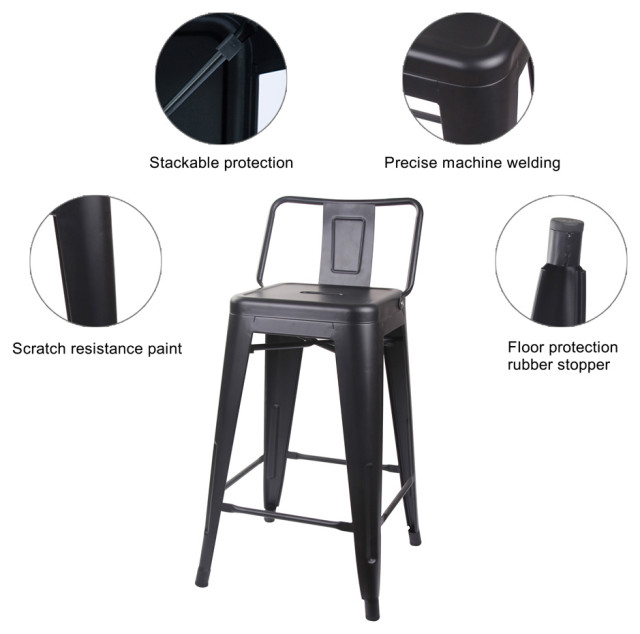 Stackable protection

Precise machine welding

Scratch resistance paint

Floor protection rubber stopper