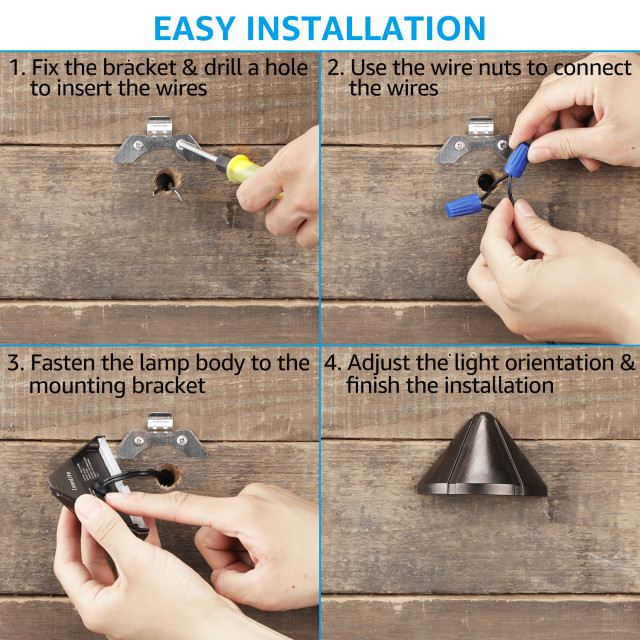 EASY INSTALLATION

1. Fix the bracket & drill a hole to insert the wires

2. Use the wire nuts to connect the wires

3. Fasten the lamp body to the mounting bracket

4. Adjust the light orientation & finish the installation