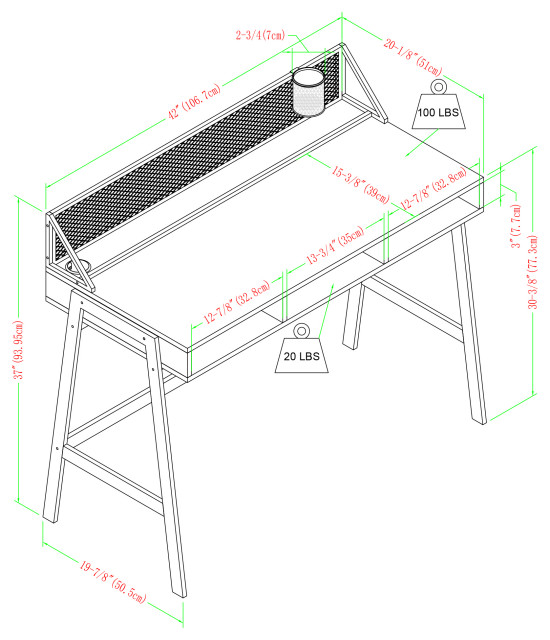 2-3/4(7cm)

20-1/8"(51cm)

42"(106.7cm)

100 LBS

15-3/8"(39cm)

12-7/8"(32.8cm)

3"(7.7cm)

30-3/8"(77.3cm)

13-3/4"(35cm)

12-7/8"(32.8cm)

20 LBS

37"(93.95cm)

19-7/8"(50.5cm)