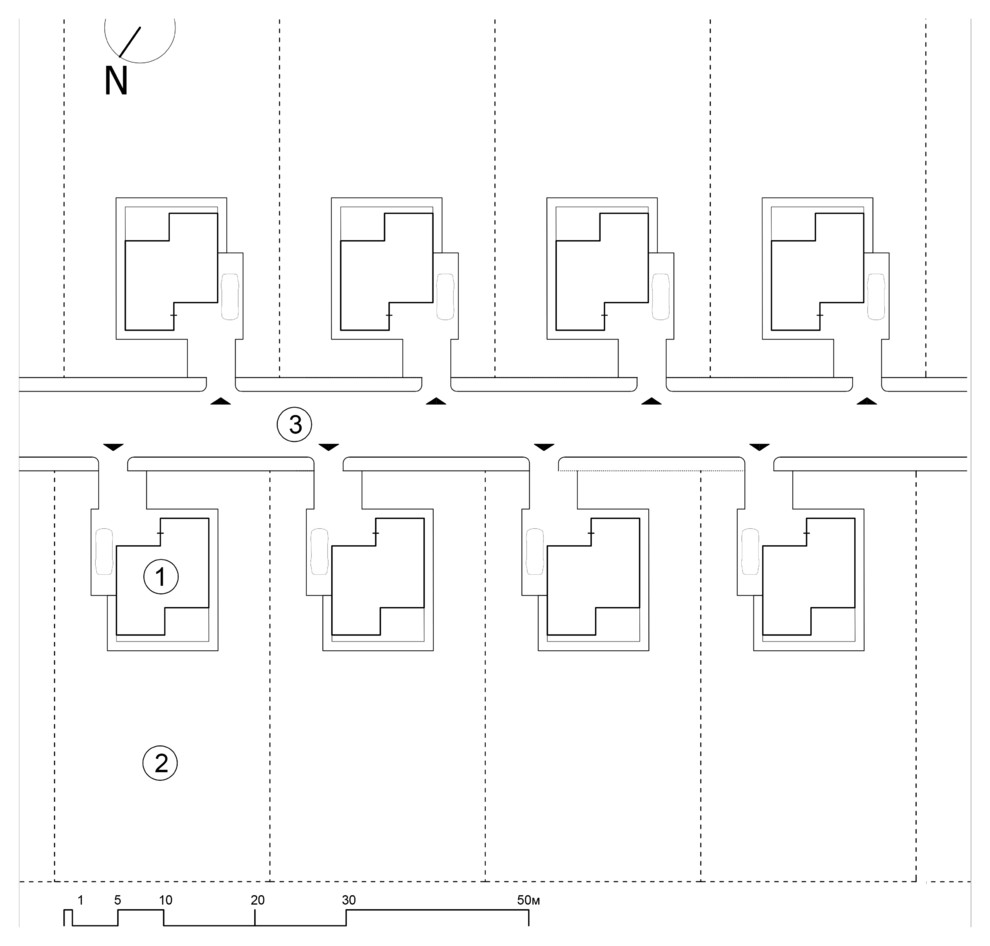 N

3

1

2

1 5 10 20 30 50м