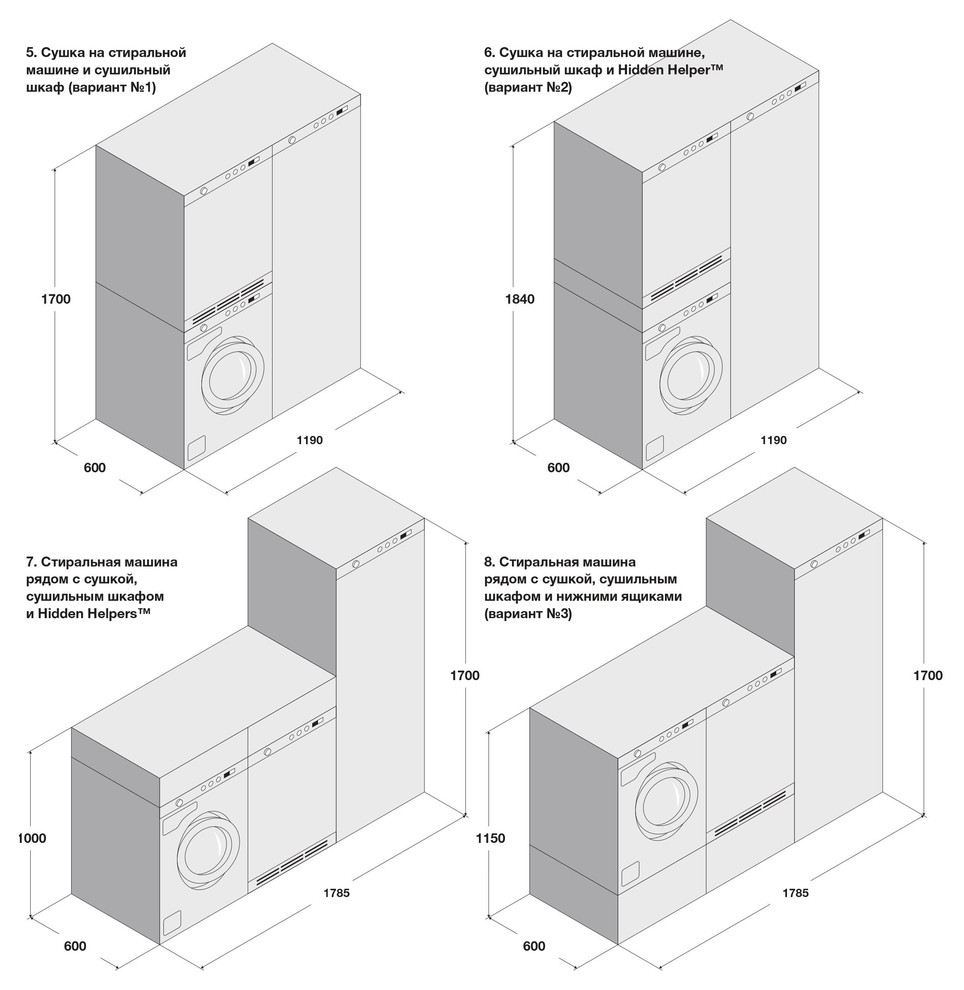 5. Сушка на стиральной машине и сушильный шкаф (вариант №1)

1700

600

1190

6. Сушка на стиральной машине, сушильный шкаф и Hidden Helper™ (вариант №2)

1840

600

1190

7. Стиральная машина рядом с сушкой, сушильным шкафом и Hidden Helpers™

1700

1000

600

1785

8. Стиральная машина рядом с сушкой, сушильным шкафом и нижними ящиками (вариант №3)

1700

1150

600

1785