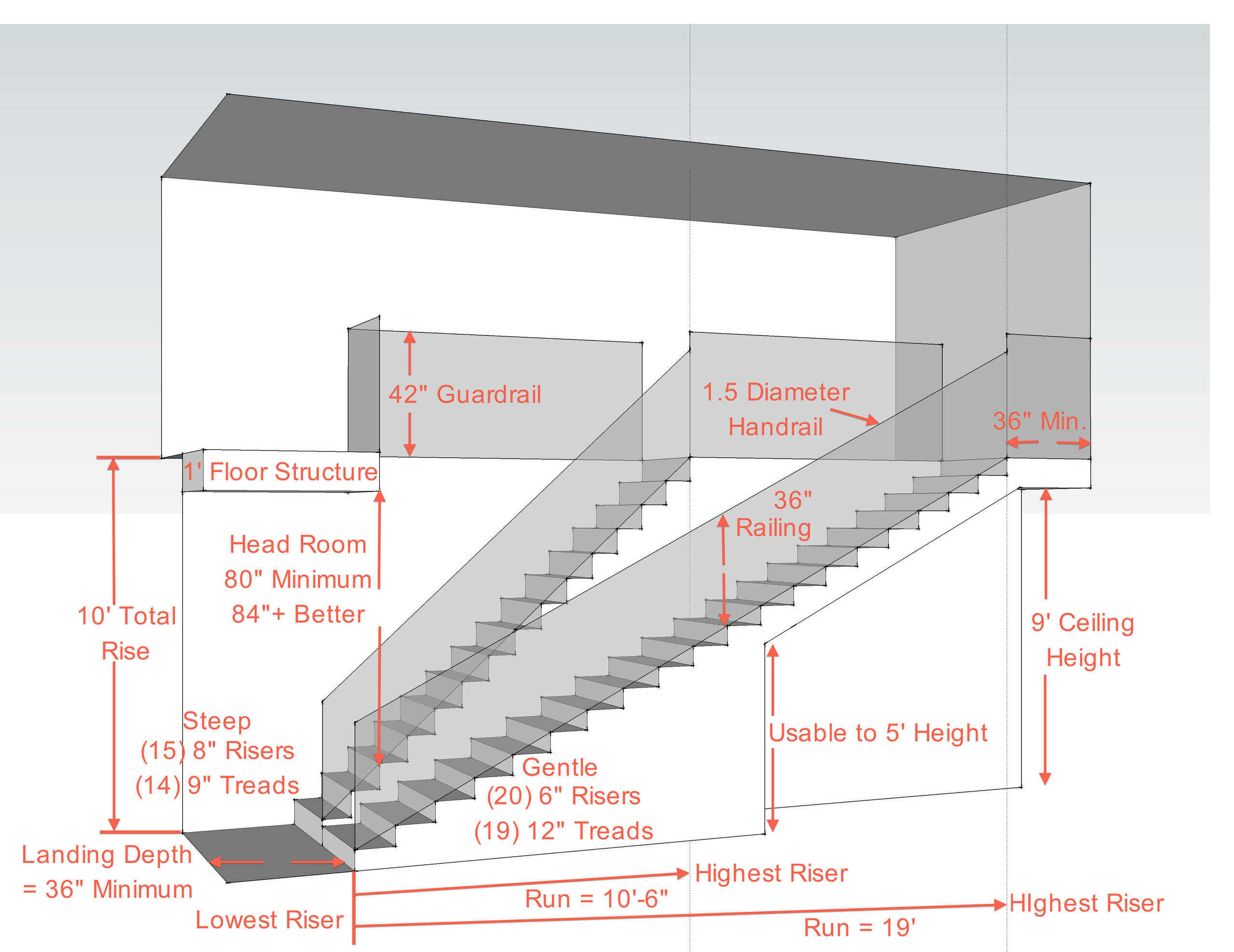 42" Guardrail

1.5 Diameter Handrail

36" Min.

1' Floor Structure

36" Railing

Head Room 80" Minimum 84"+ Better

10' Total Rise

9' Ceiling Height

Steep (15) 8" Risers (14) 9" Treads

Usable to 5' Height

Gentle (20) 6" Risers (19) 12" Treads

Landing Depth = 36" Minimum

Highest Riser

Run = 10'-6"

HIghest Riser

Lowest Riser

Run = 19'