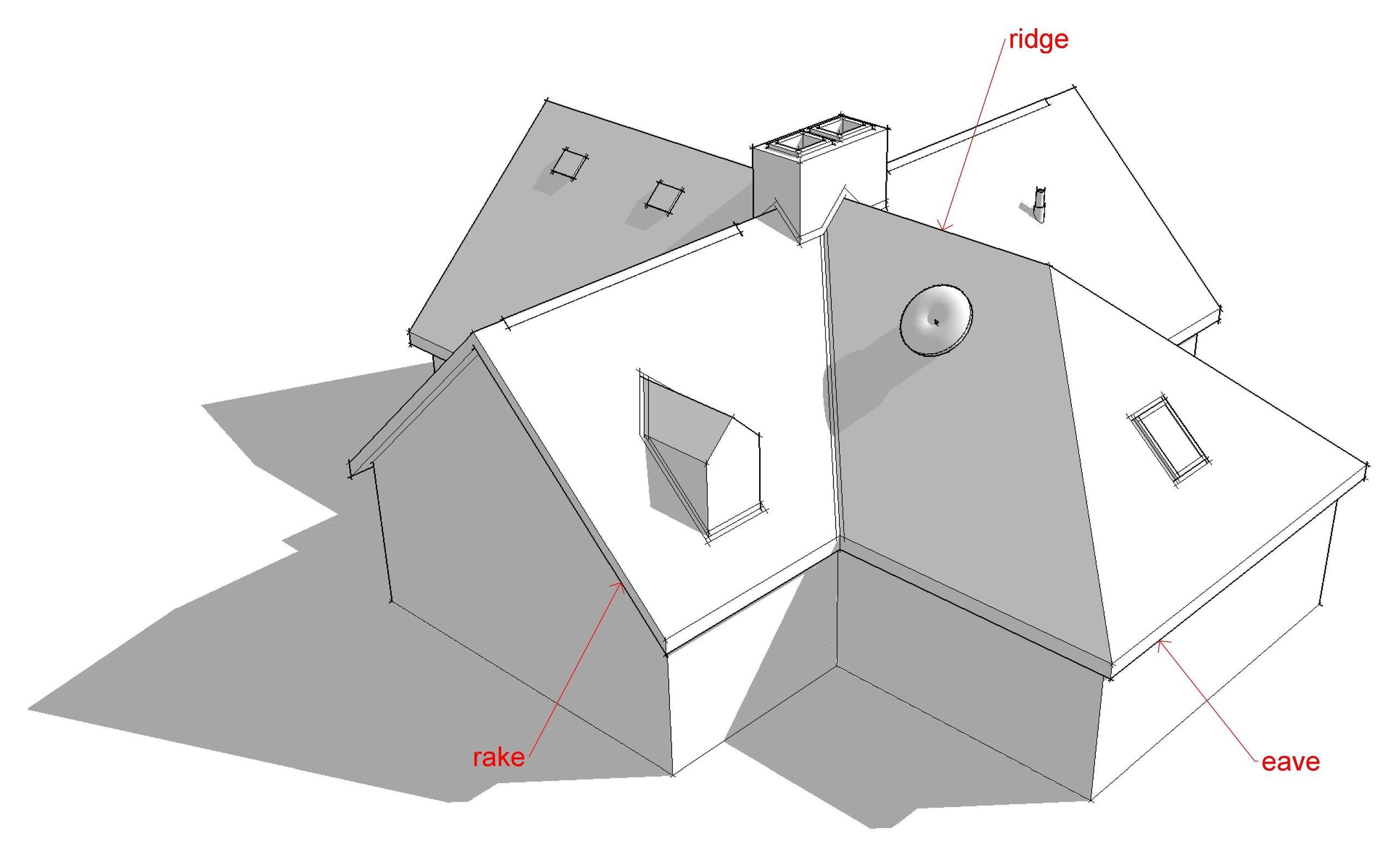 ridge

rake

eave