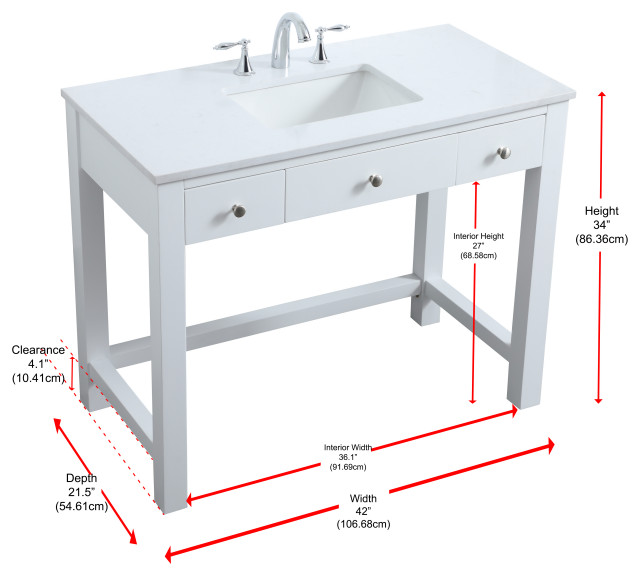 Height
34"
(86.36cm)

Interior Height
27"
(68.58cm)

Clearance
4.1"
(10.41cm)

Interior Width
36.1"
(91.69cm)

Depth
21.5"
(54.61cm)

Width
42"
(106.68cm)