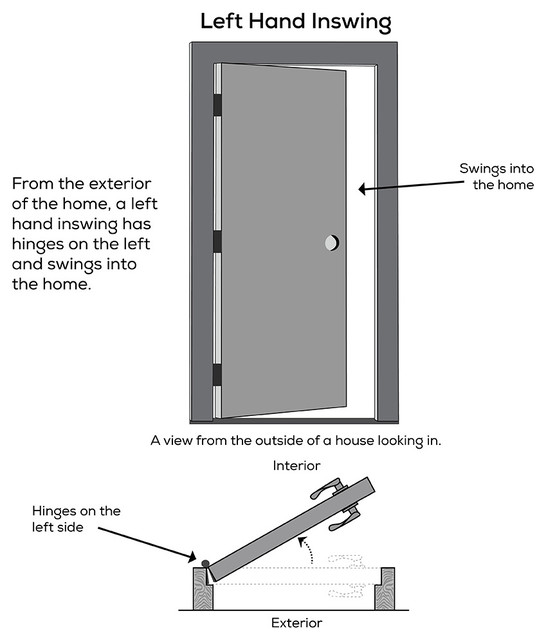 Left Hand Inswing

From the exterior of the home, a left hand inswing has hinges on the left and swings into the home.

Swings into the home

A view from the outside of a house looking in.

Interior

Hinges on the left side

Exterior