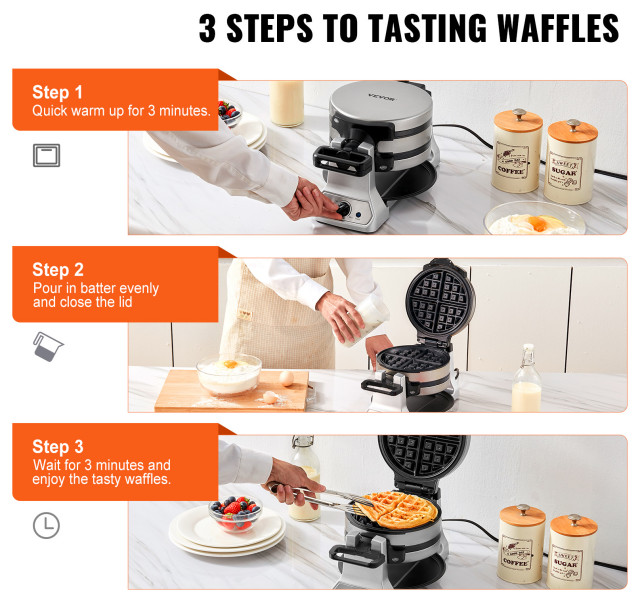 3 STEPS TO TASTING WAFFLES

Step 1
Quick warm up for 3 minutes.

VEVOR

COFFEE

SUGAR

Step 2
Pour in batter evenly and close the lid

Step 3
Wait for 3 minutes and enjoy the tasty waffles.

COFFEE

SUGAR