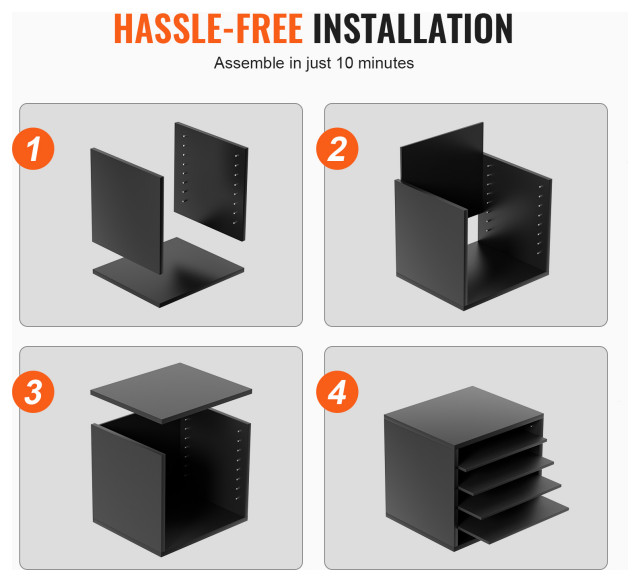 HASSLE-FREE INSTALLATION
Assemble in just 10 minutes

1

2

3

4