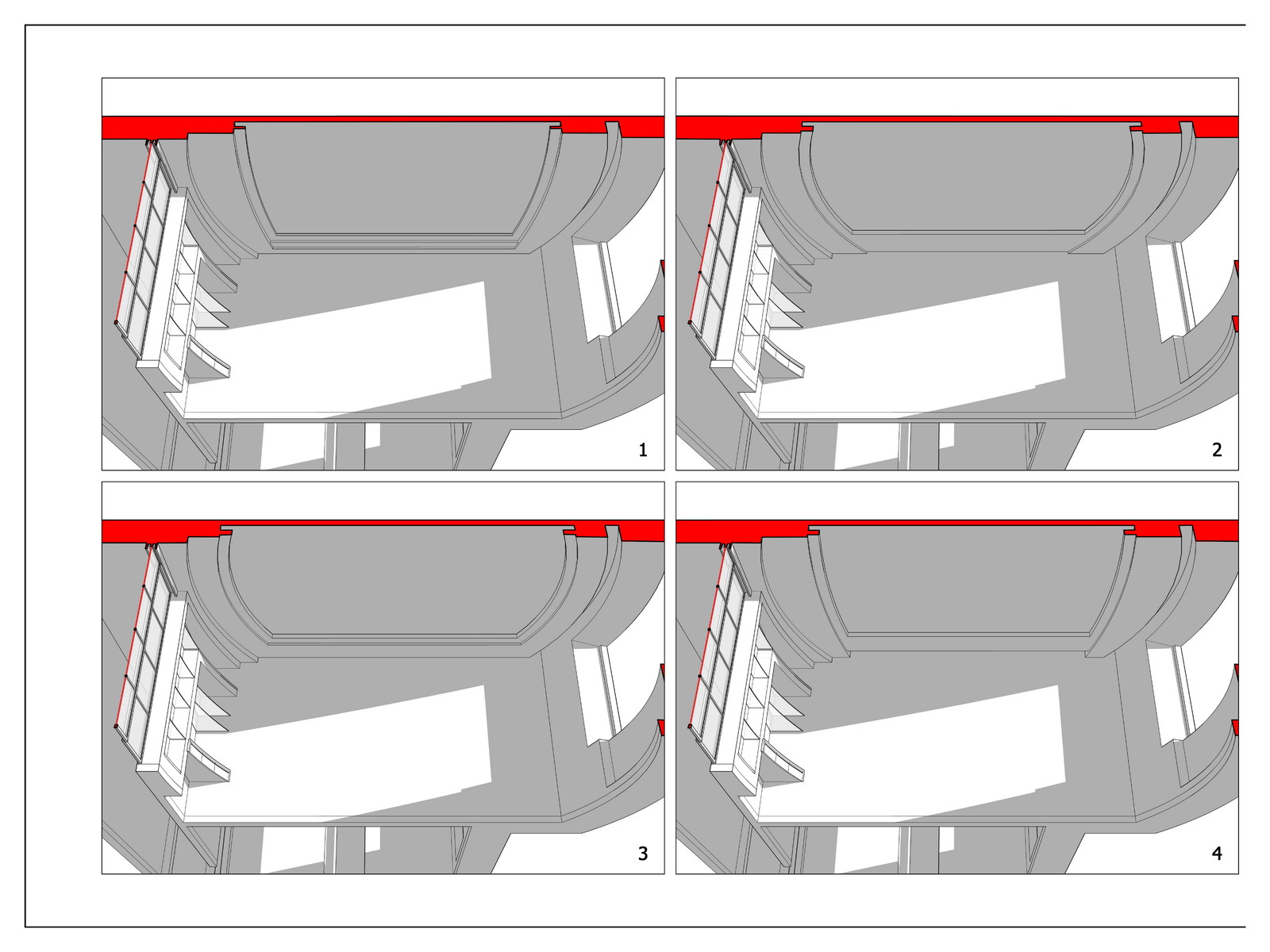 1

2

3

4