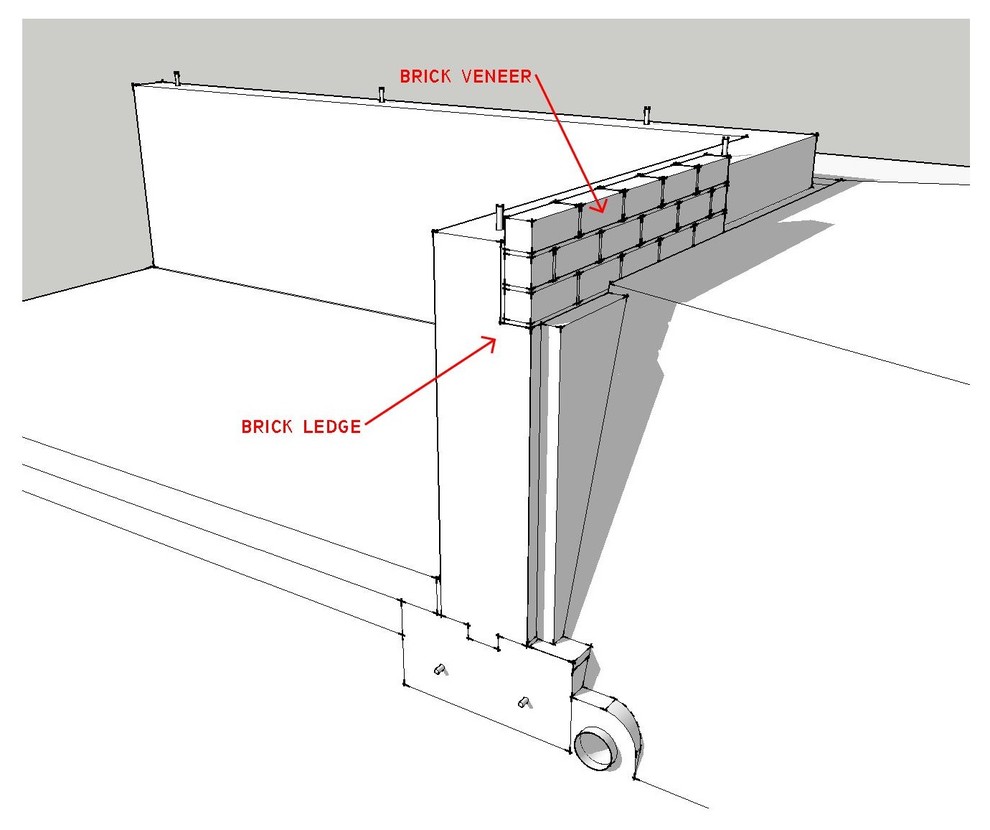 BRICK VENEER

BRICK LEDGE