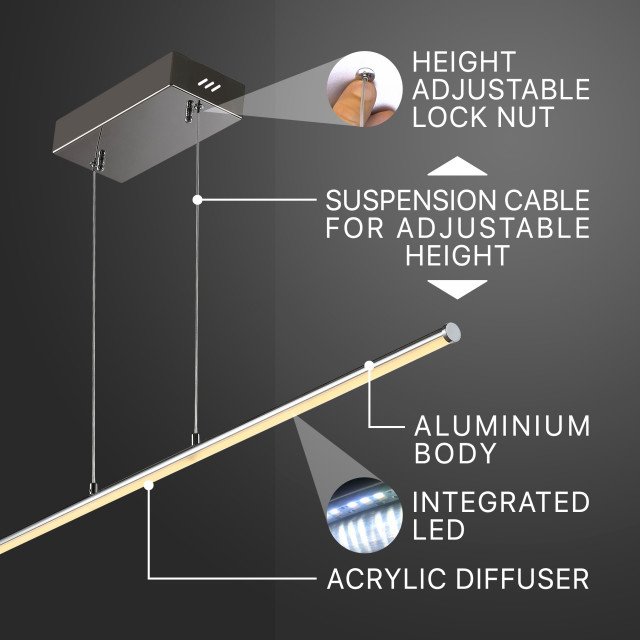 HEIGHT ADJUSTABLE LOCK NUT

SUSPENSION CABLE FOR ADJUSTABLE HEIGHT

ALUMINIUM BODY

INTEGRATED LED

ACRYLIC DIFFUSER