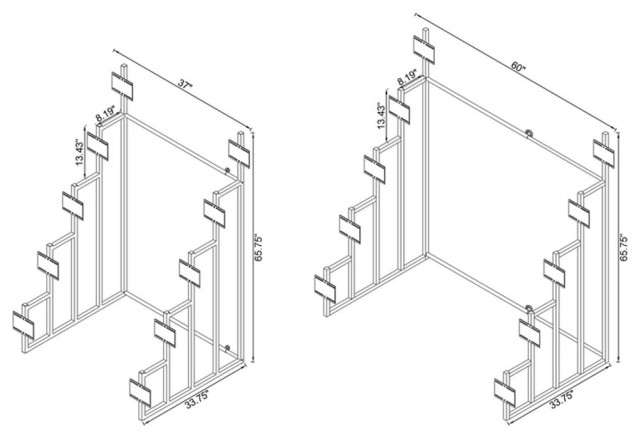 37"
8.19"
13.43"
65.75"
33.75"

60"
8.19"
13.43"
65.75"
33.75"