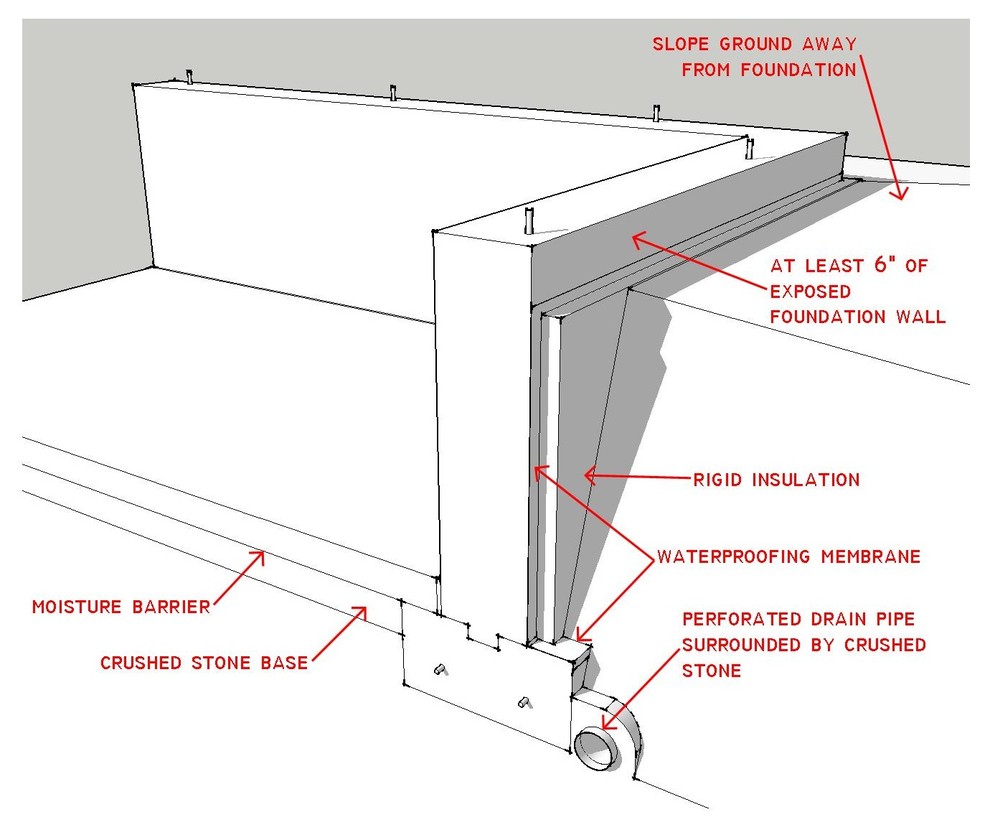 SLOPE GROUND AWAY FROM FOUNDATION

AT LEAST 6" OF EXPOSED FOUNDATION WALL

RIGID INSULATION

WATERPROOFING MEMBRANE

MOISTURE BARRIER

CRUSHED STONE BASE

PERFORATED DRAIN PIPE SURROUNDED BY CRUSHED STONE