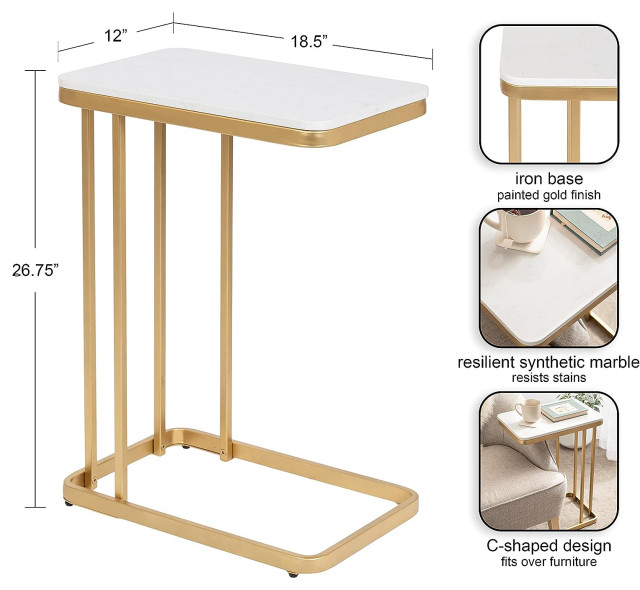 12”

18.5”

26.75”

iron base
painted gold finish

resilient synthetic marble
resists stains

C-shaped design
fits over furniture