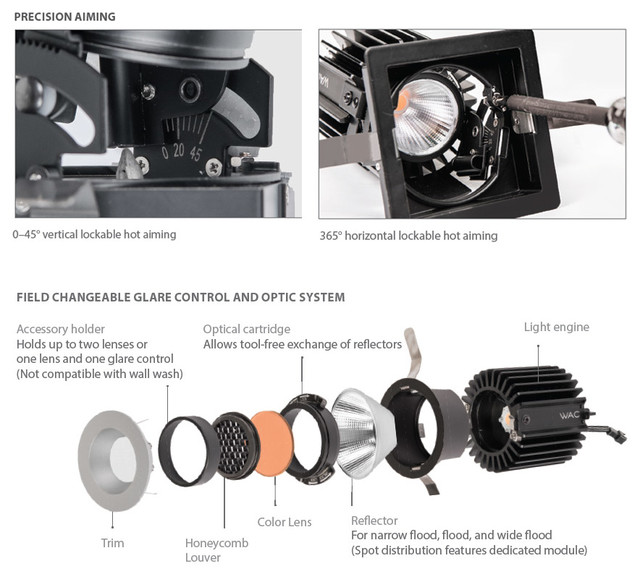 PRECISION AIMING

0 20 45

0–45° vertical lockable hot aiming

365° horizontal lockable hot aiming

FIELD CHANGEABLE GLARE CONTROL AND OPTIC SYSTEM

Accessory holder
Holds up to two lenses or one lens and one glare control (Not compatible with wall wash)

Optical cartridge
Allows tool-free exchange of reflectors

Light engine

WAC

Trim

Honeycomb Louver

Color Lens

Reflector
For narrow flood, flood, and wide flood (Spot distribution features dedicated module)