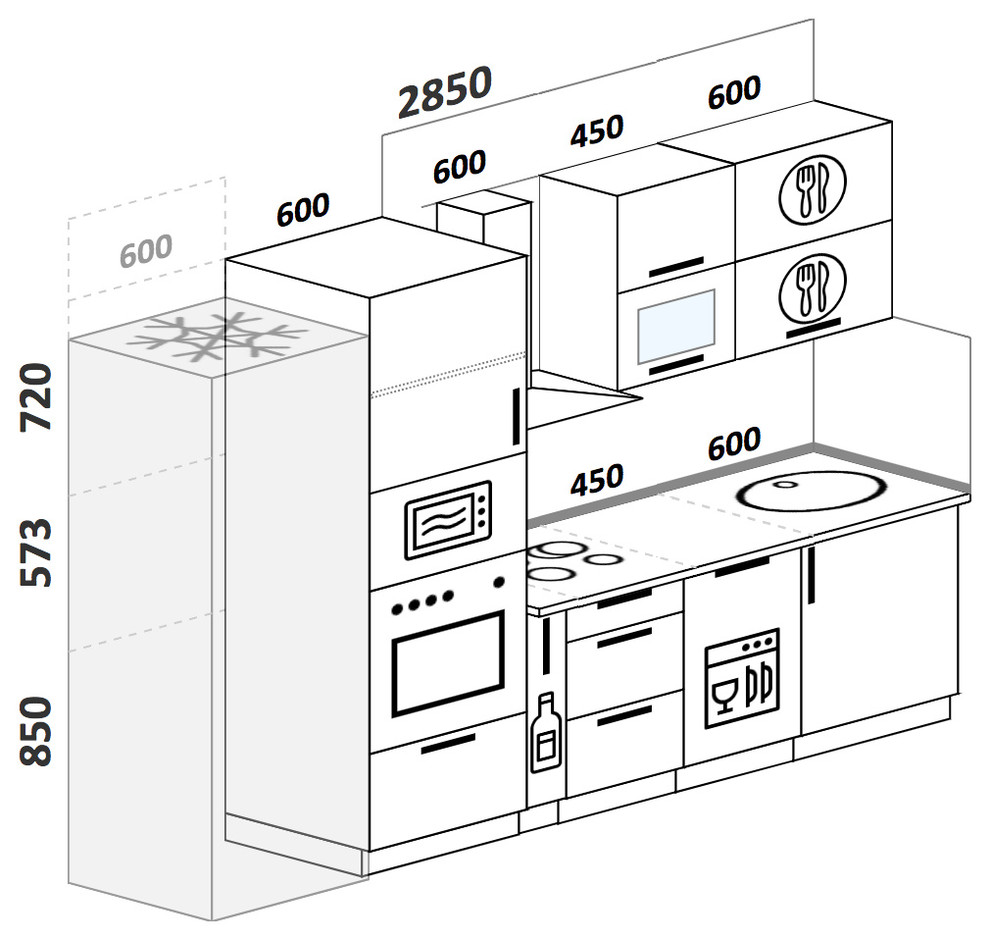 2850
600
450
600
600
600
720
573
850
450
600