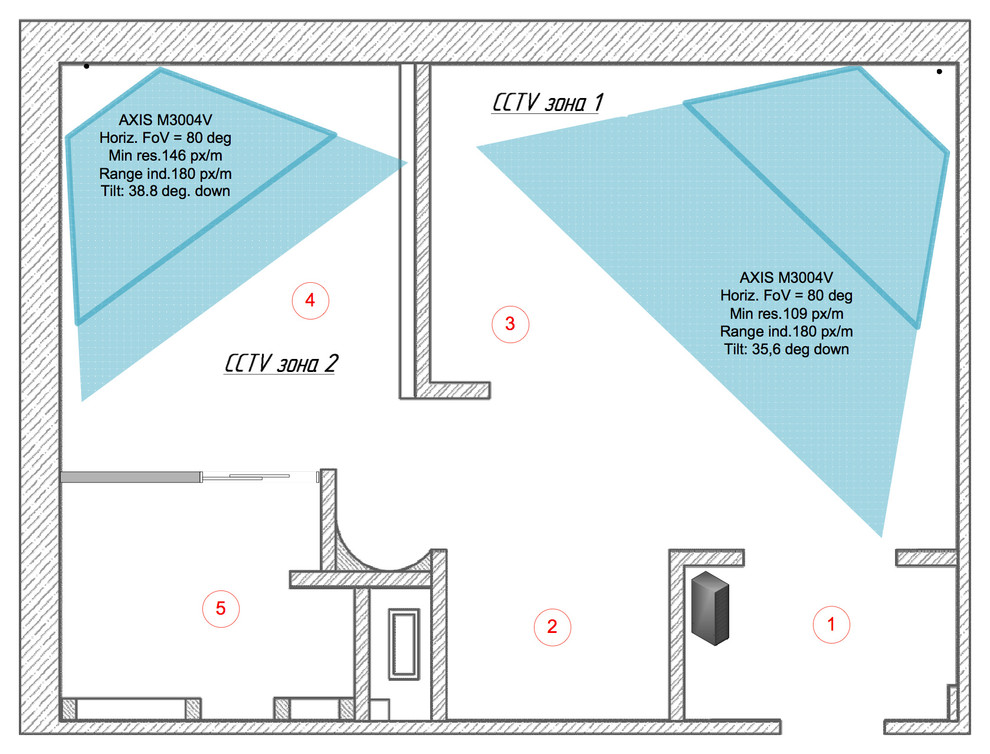 AXIS M3004V
Horiz. FoV = 80 deg
Min res.146 px/m
Range ind.180 px/m
Tilt: 38.8 deg. down

CCTV зона 1

AXIS M3004V
Horiz. FoV = 80 deg
Min res.109 px/m
Range ind.180 px/m
Tilt: 35,6 deg down

4

3

CCTV зона 2

5

2

1