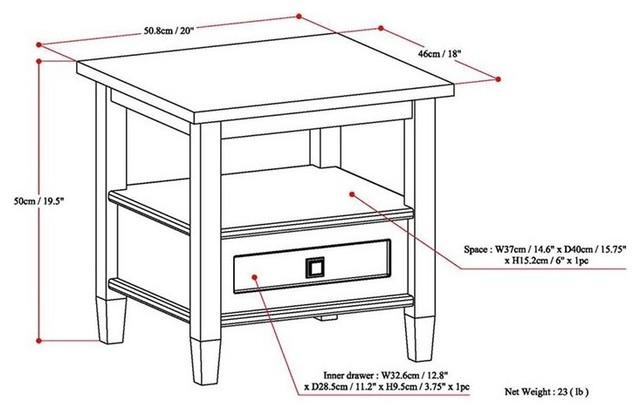 50.8cm / 20"

46cm / 18"

50cm / 19.5"

Space : W37cm / 14.6" x D40cm / 15.75" x H15.2cm / 6" x 1pc

Inner drawer : W32.6cm / 12.8" x D28.5cm / 11.2" x H9.5cm / 3.75" x 1pc

Net Weight : 23 ( lb )