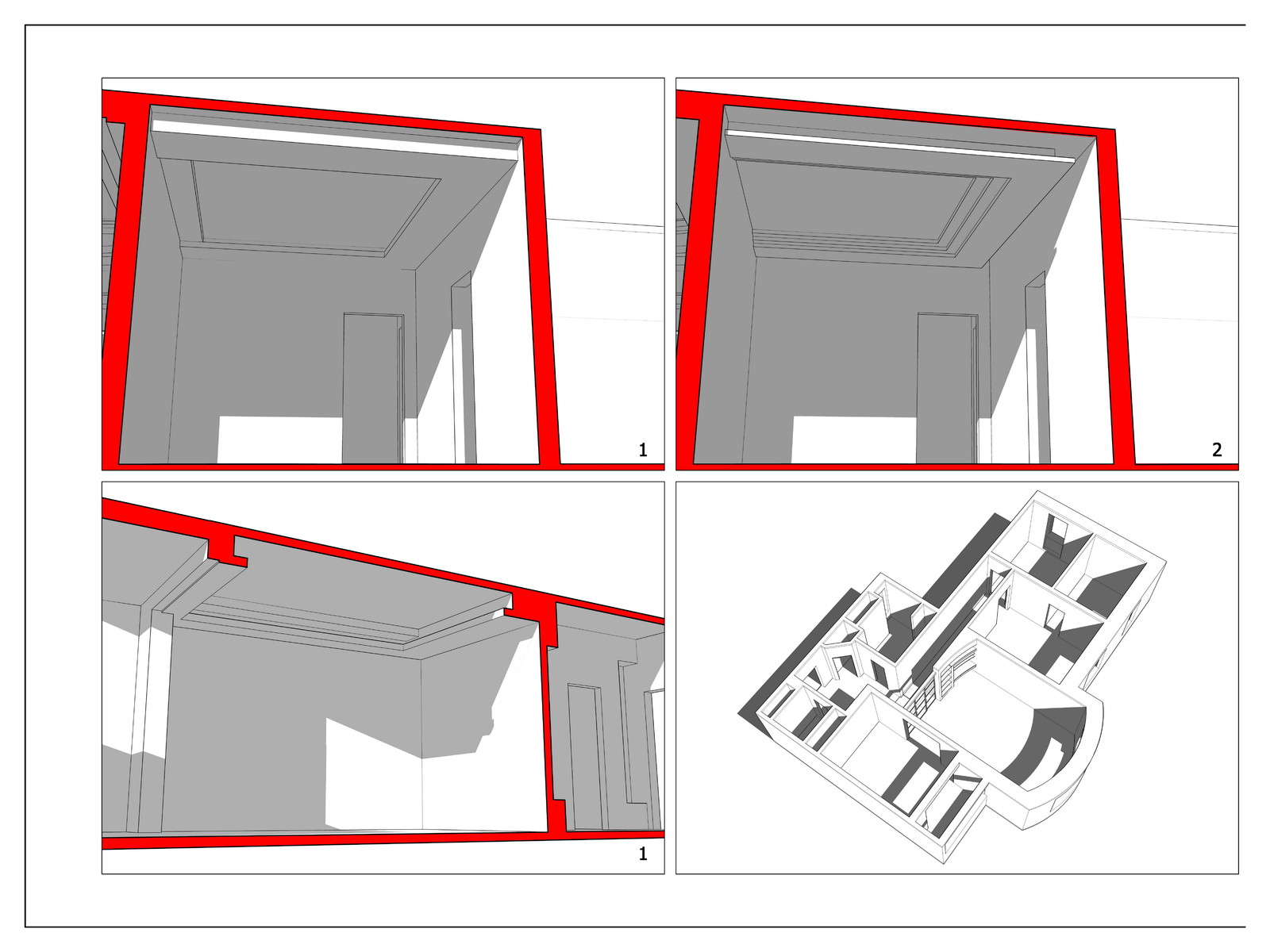 1

2

1