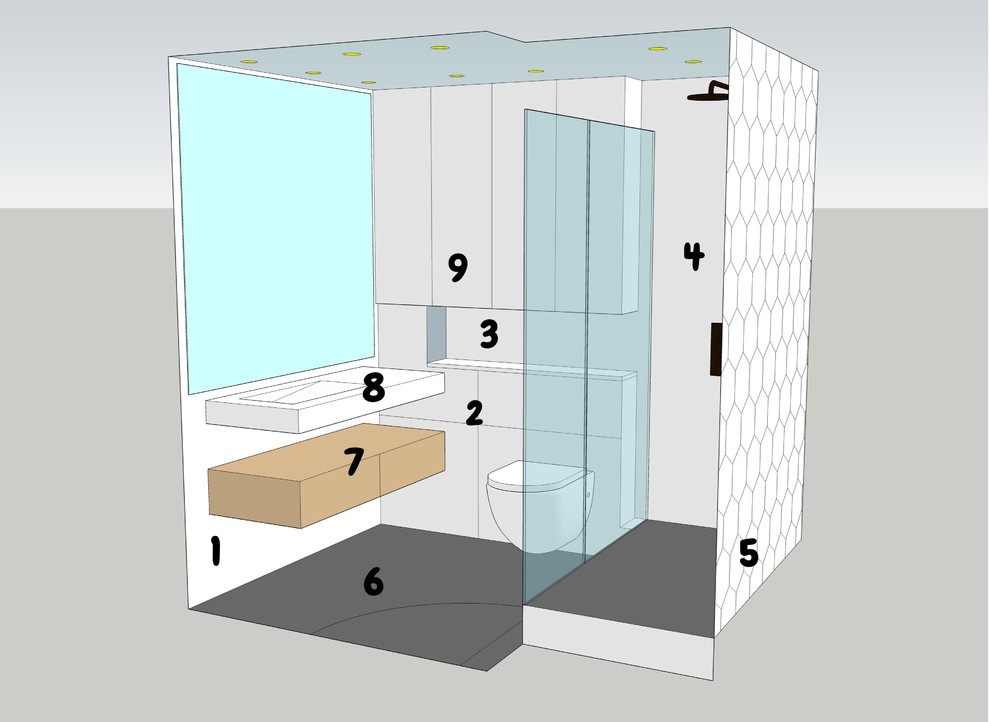 9
4
3
8
2
7
1
6
5