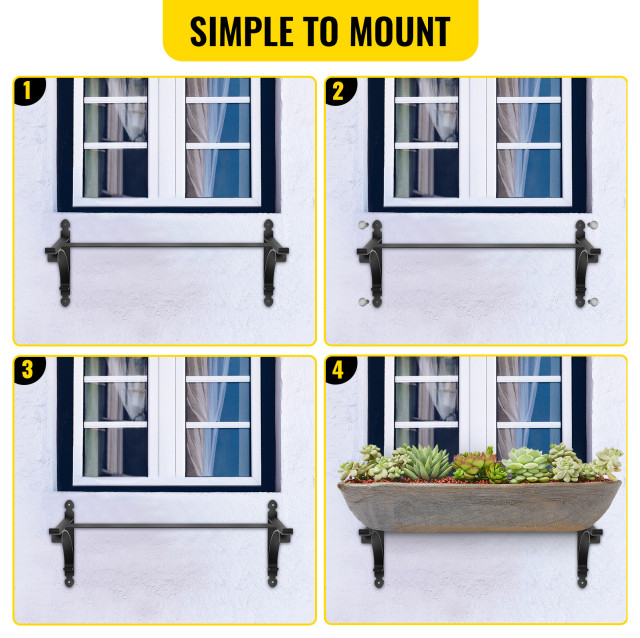 SIMPLE TO MOUNT

1

2

3

4