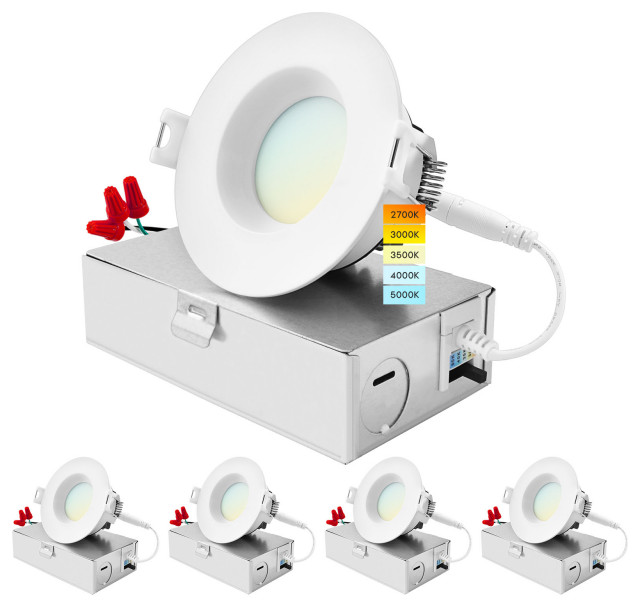 2700K
3000K
3500K
4000K
5000K