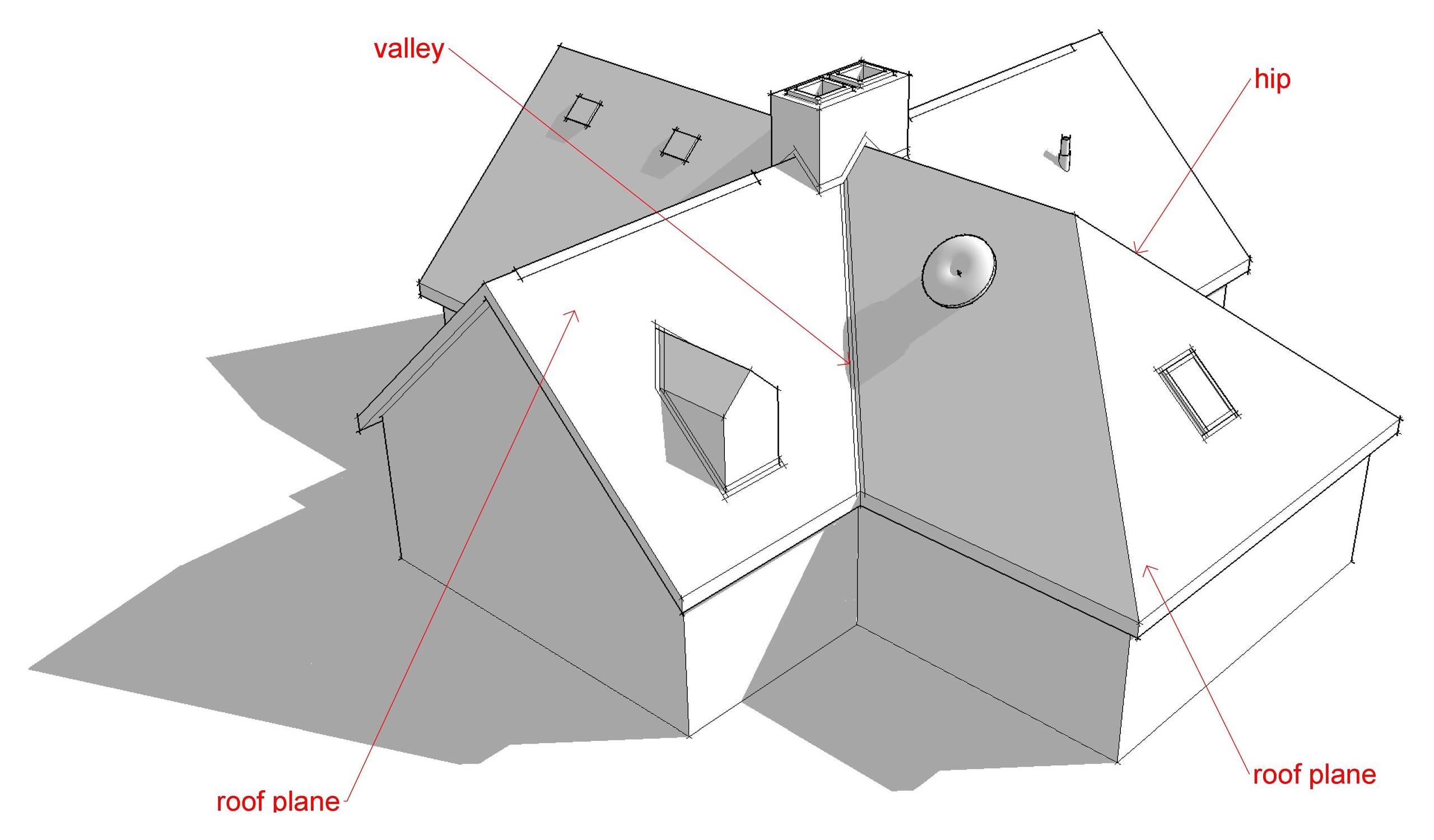 valley

hip

roof plane

roof plane