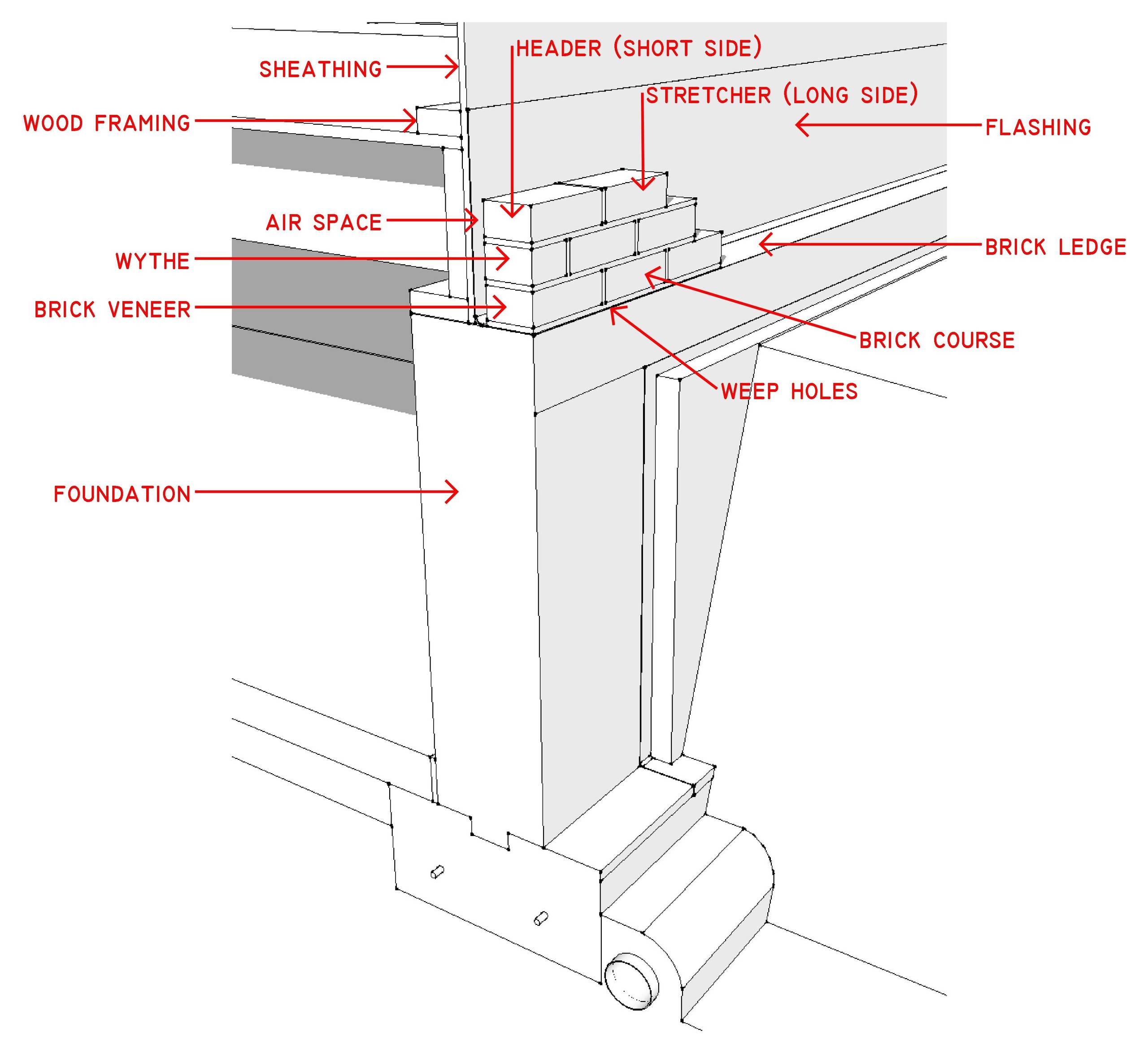 HEADER (SHORT SIDE)

SHEATHING

STRETCHER (LONG SIDE)

WOOD FRAMING

FLASHING

AIR SPACE

BRICK LEDGE

WYTHE

BRICK VENEER

BRICK COURSE

WEEP HOLES

FOUNDATION