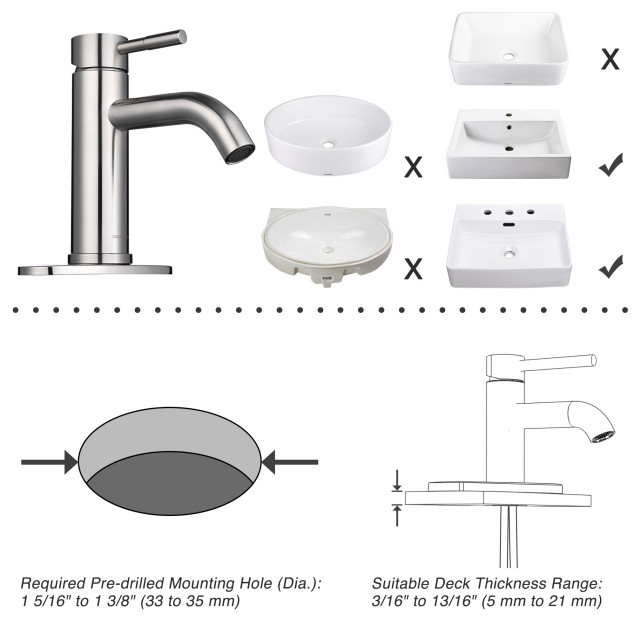 X

X

X

Required Pre-drilled Mounting Hole (Dia.): 1 5/16" to 1 3/8" (33 to 35 mm)

Suitable Deck Thickness Range: 3/16" to 13/16" (5 mm to 21 mm)