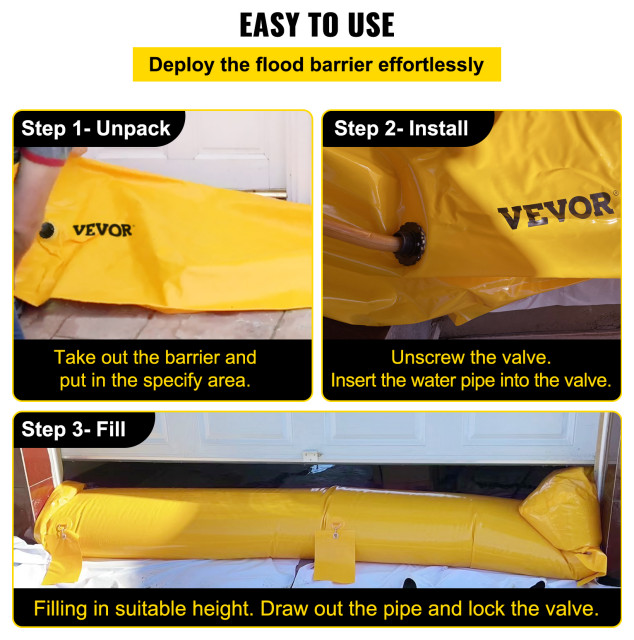 EASY TO USE

Deploy the flood barrier effortlessly

Step 1- Unpack

VEVOR

Take out the barrier and put in the specify area.

Step 2- Install

VEVOR®

Unscrew the valve.
Insert the water pipe into the valve.

Step 3- Fill

Filling in suitable height. Draw out the pipe and lock the valve.