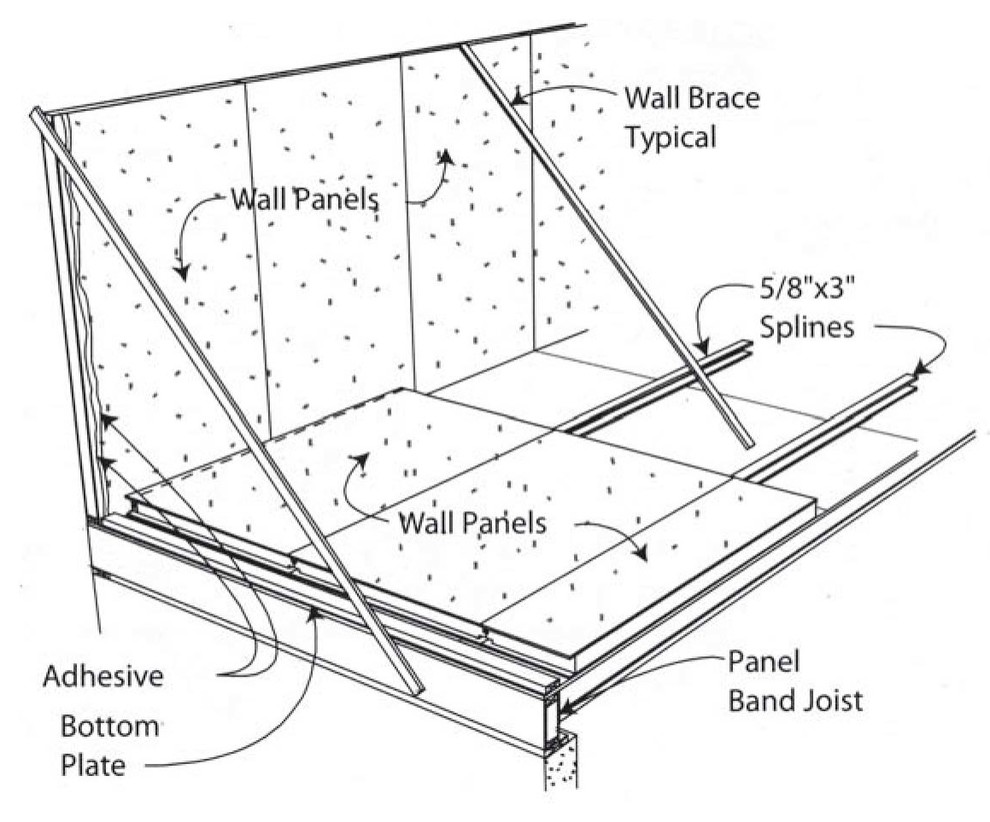 Wall Brace
Typical

Wall Panels

5/8"x3"
Splines

Wall Panels

Adhesive

Bottom
Plate

Panel
Band Joist