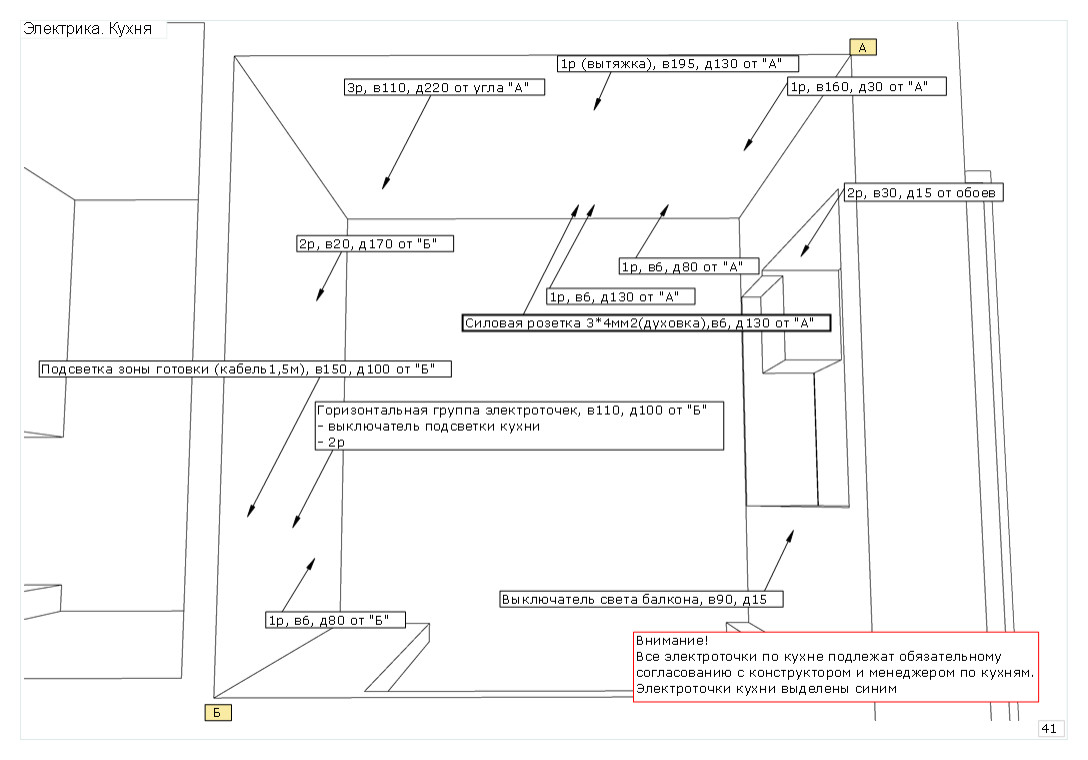 Электрика. Кухня

А

1р (вытяжка), в195, д130 от "А"

3р, в110, д220 от угла "А"

1р, в160, д30 от "А"

2р, в30, д15 от обоев

2р, в20, д170 от "Б"

1р, в6, д80 от "А"

1р, в6, д130 от "А"

Силовая розетка 3*4мм2(духовка),в6, д130 от "А"

Подсветка зоны готовки (кабель1,5м), в150, д100 от "Б"

Горизонтальная группа электроточек, в110, д100 от "Б"
- выключатель подсветки кухни
- 2р

Выключатель света балкона, в90, д15

1р, в6, д80 от "Б"

Внимание!
Все электроточки по кухне подлежат обязательному согласованию с конструктором и менеджером по кухням. Электроточки кухни выделены синим

Б

41