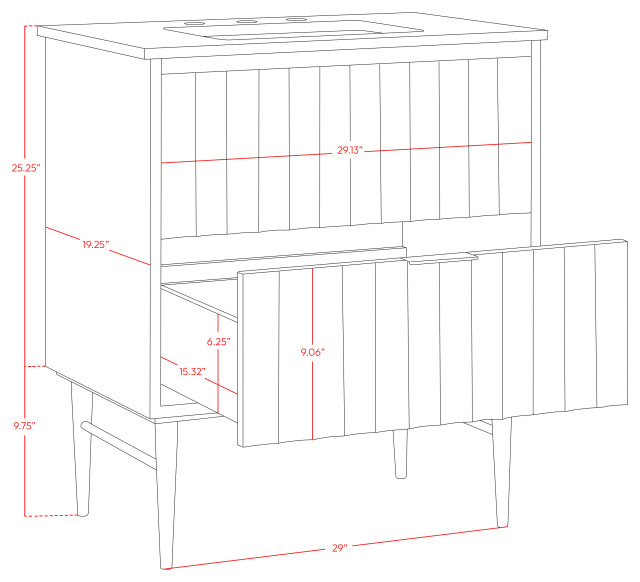 25.25"

29.13"

19.25"

6.25"

9.06"

15.32"

9.75"

29"