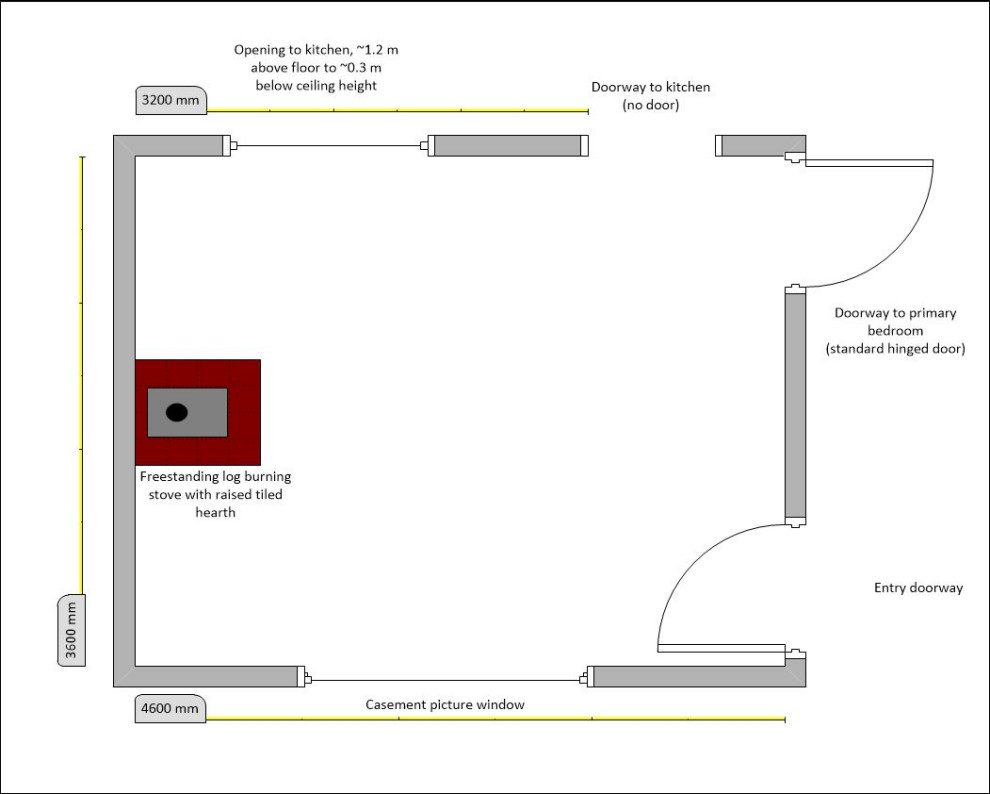 Opening to kitchen, ~1.2 m above floor to ~0.3 m below ceiling height

3200 mm

Doorway to kitchen (no door)

Doorway to primary bedroom (standard hinged door)

Freestanding log burning stove with raised tiled hearth

3600 mm

Entry doorway

4600 mm

Casement picture window