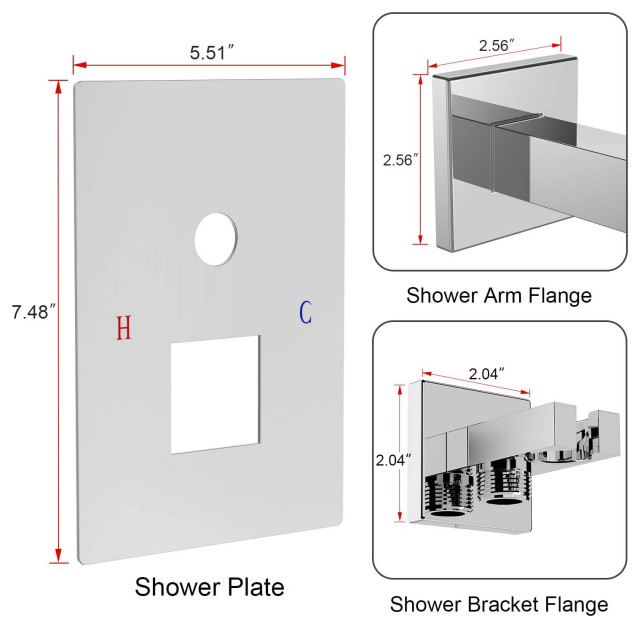 5.51″

7.48″

H

C

Shower Plate

2.56″

2.56″

Shower Arm Flange

2.04″

2.04″

Shower Bracket Flange