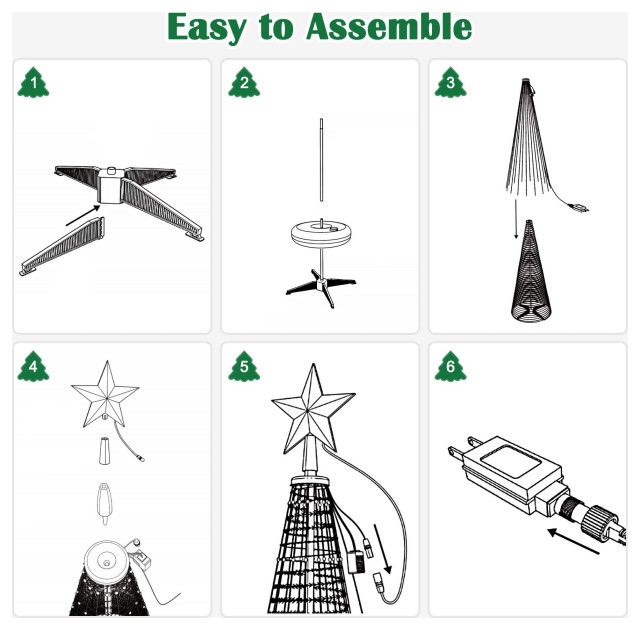 Easy to Assemble

1

2

3

4

5

6