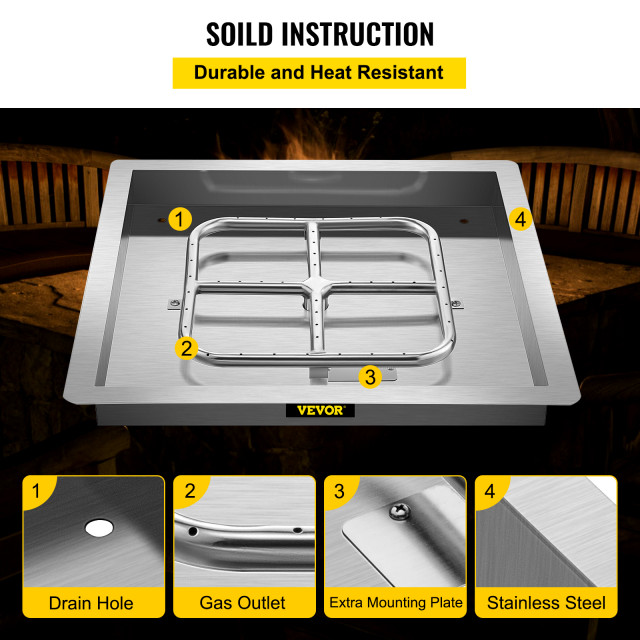 SOILD INSTRUCTION

Durable and Heat Resistant

1

4

2

3

VEVOR

1
Drain Hole

2
Gas Outlet

3
Extra Mounting Plate

4
Stainless Steel